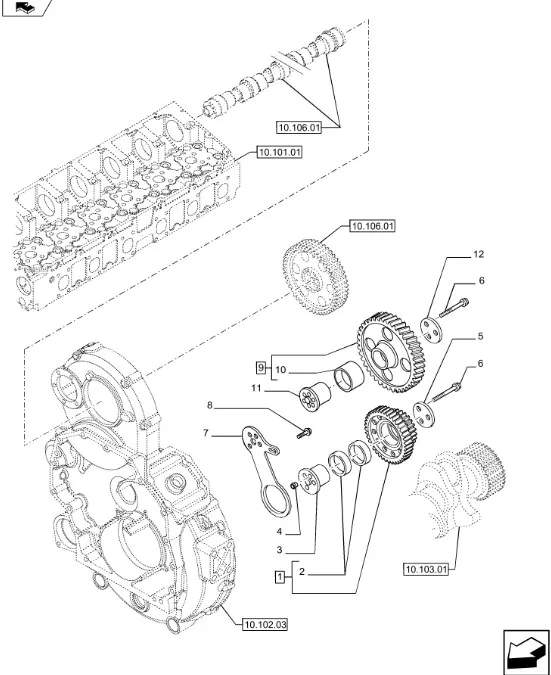 10.106.01

10.101.01

10.106.01

12

6

5

6

9
10

11

8

7

4

3

1
2

10.103.01

10.102.03